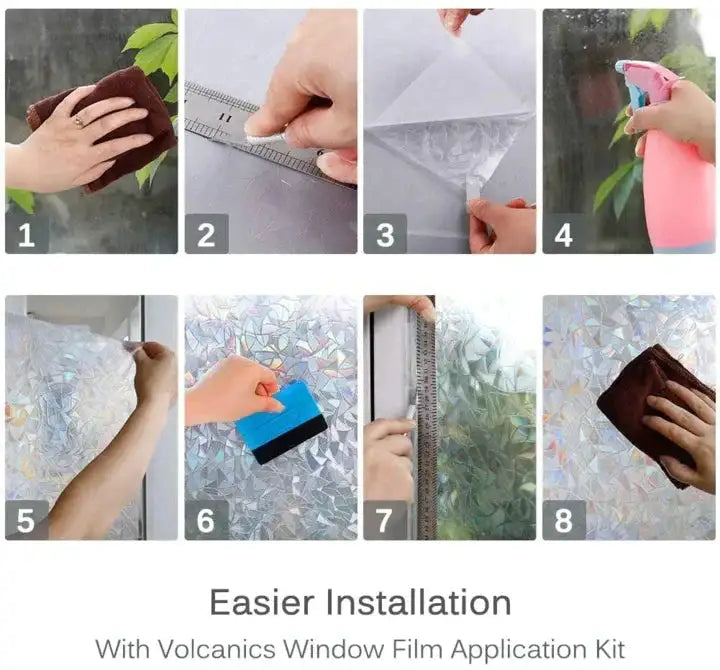 1

2

3

4

5

6

7

8

Easier Installation

With Volcanics Window Film Application Kit